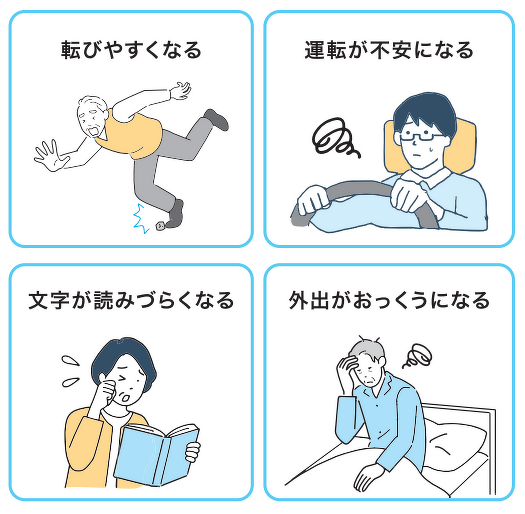 転びやすくなる

運転が不安になる

文字が読みづらくなる

外出がおっくうになる